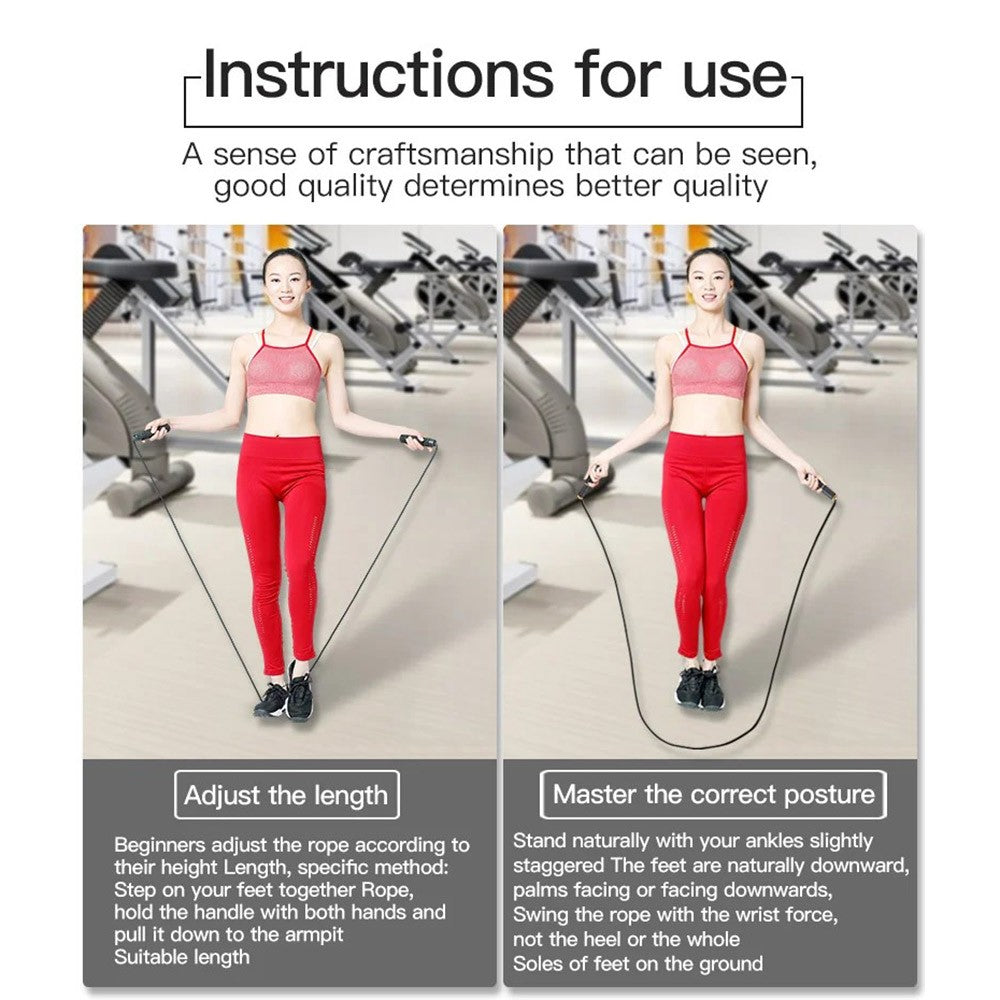 Instructions for use

A sense of craftsmanship that can be seen, good quality determines better quality

Adjust the length

Beginners adjust the rope according to their height Length, specific method: Step on your feet together Rope, hold the handle with both hands and pull it down to the armpit Suitable length

Master the correct posture

Stand naturally with your ankles slightly staggered The feet are naturally downward, palms facing or facing downwards, Swing the rope with the wrist force, not the heel or the whole Soles of feet on the ground