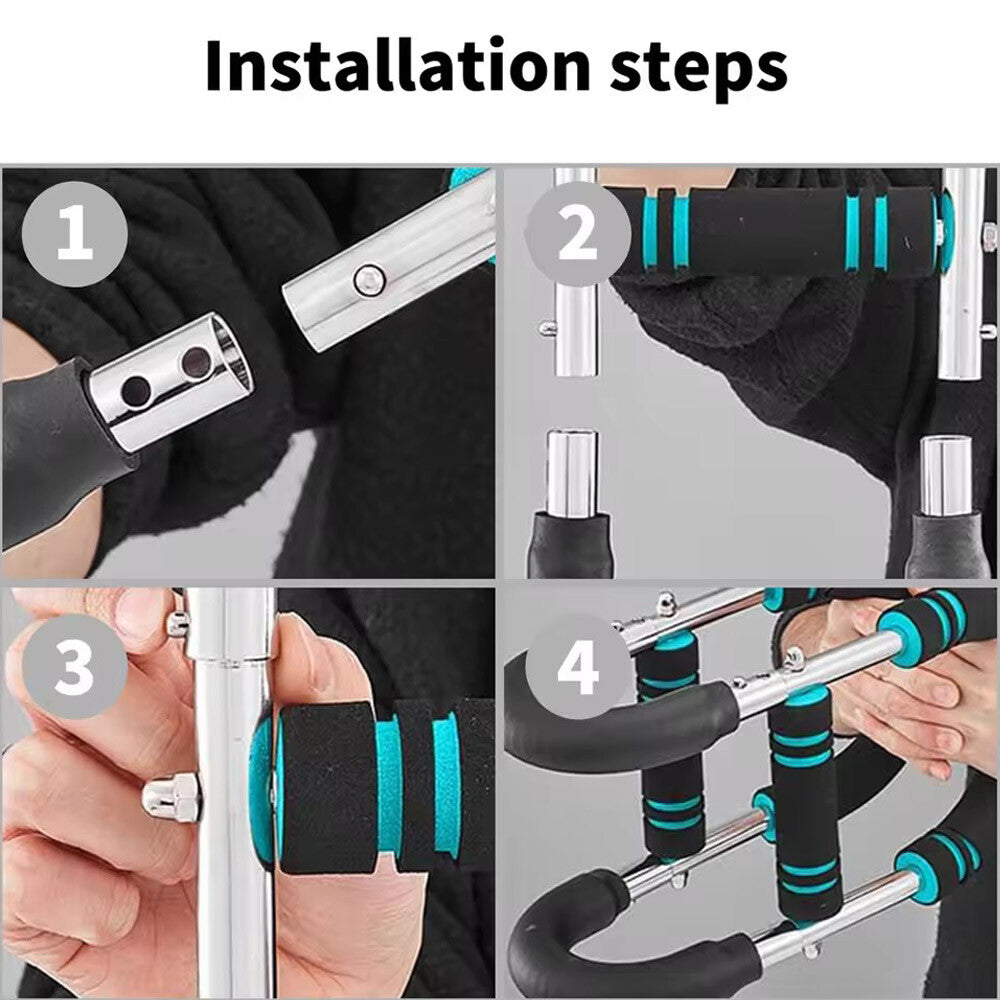 Installation steps

1

2

3

4